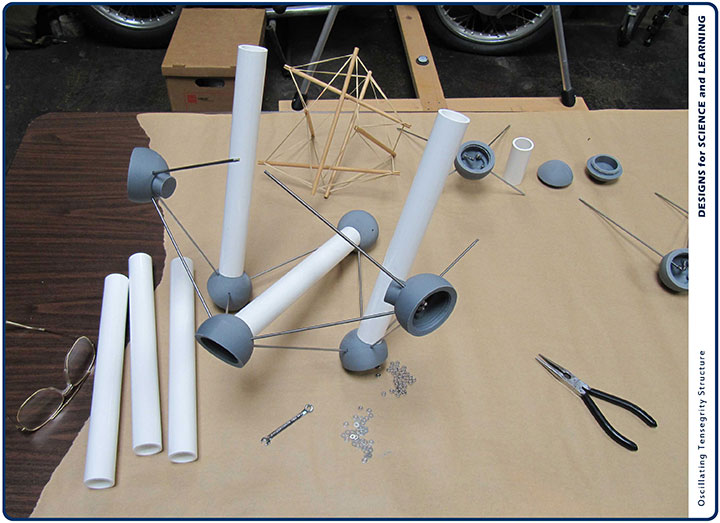 DESIGNS for SCIENCE and LEARNING

Oscillating Tensegrity Structure